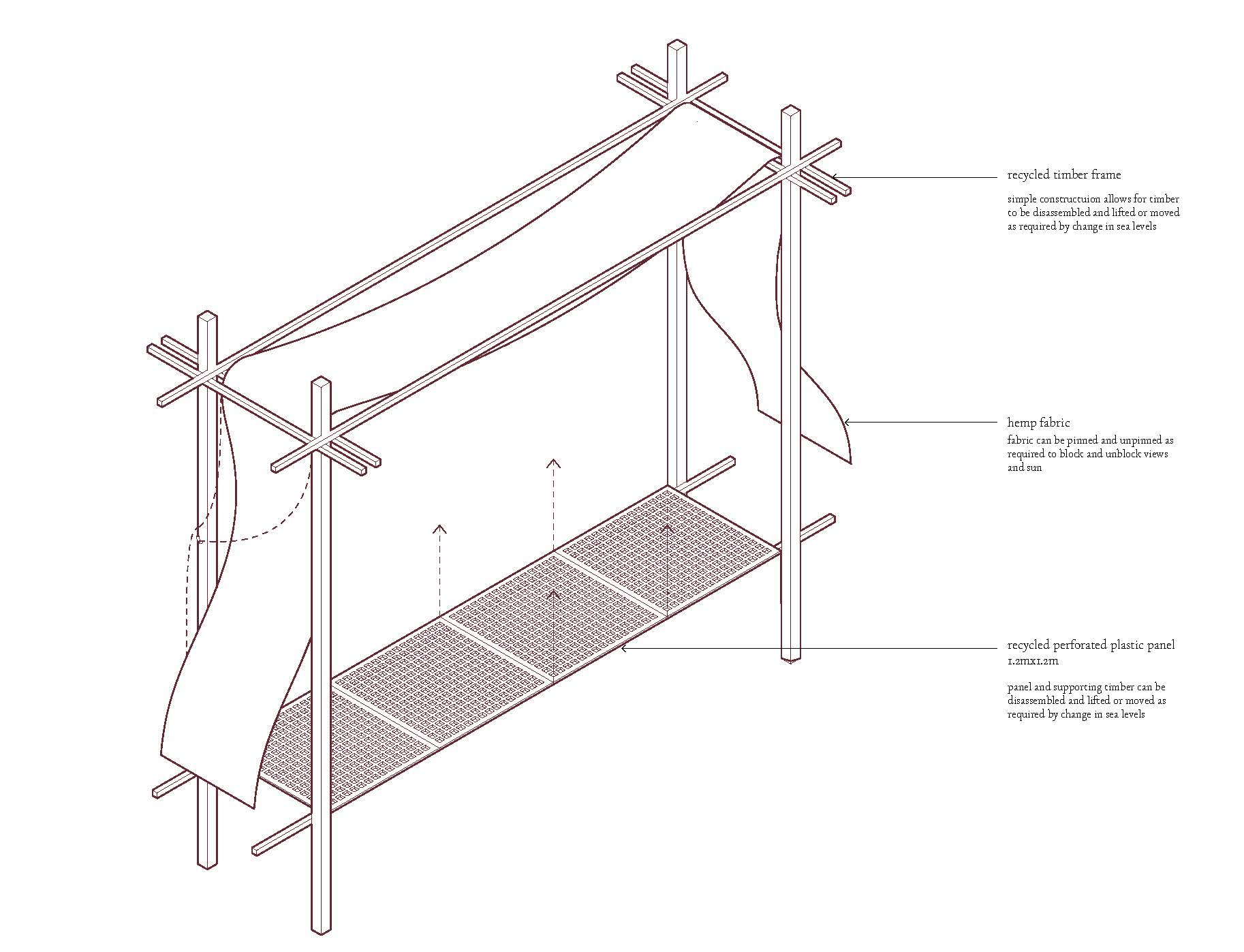 recycled timber frame

simple constructuion allows for timber to be disassembled and lifted or moved as required by change in sea levels

hemp fabric

fabric can be pinned and unpinned as required to block and unblock views and sun

recycled perforated plastic panel 1.2mx1.2m

panel and supporting timber can be disassembled and lifted or moved as required by change in sea levels