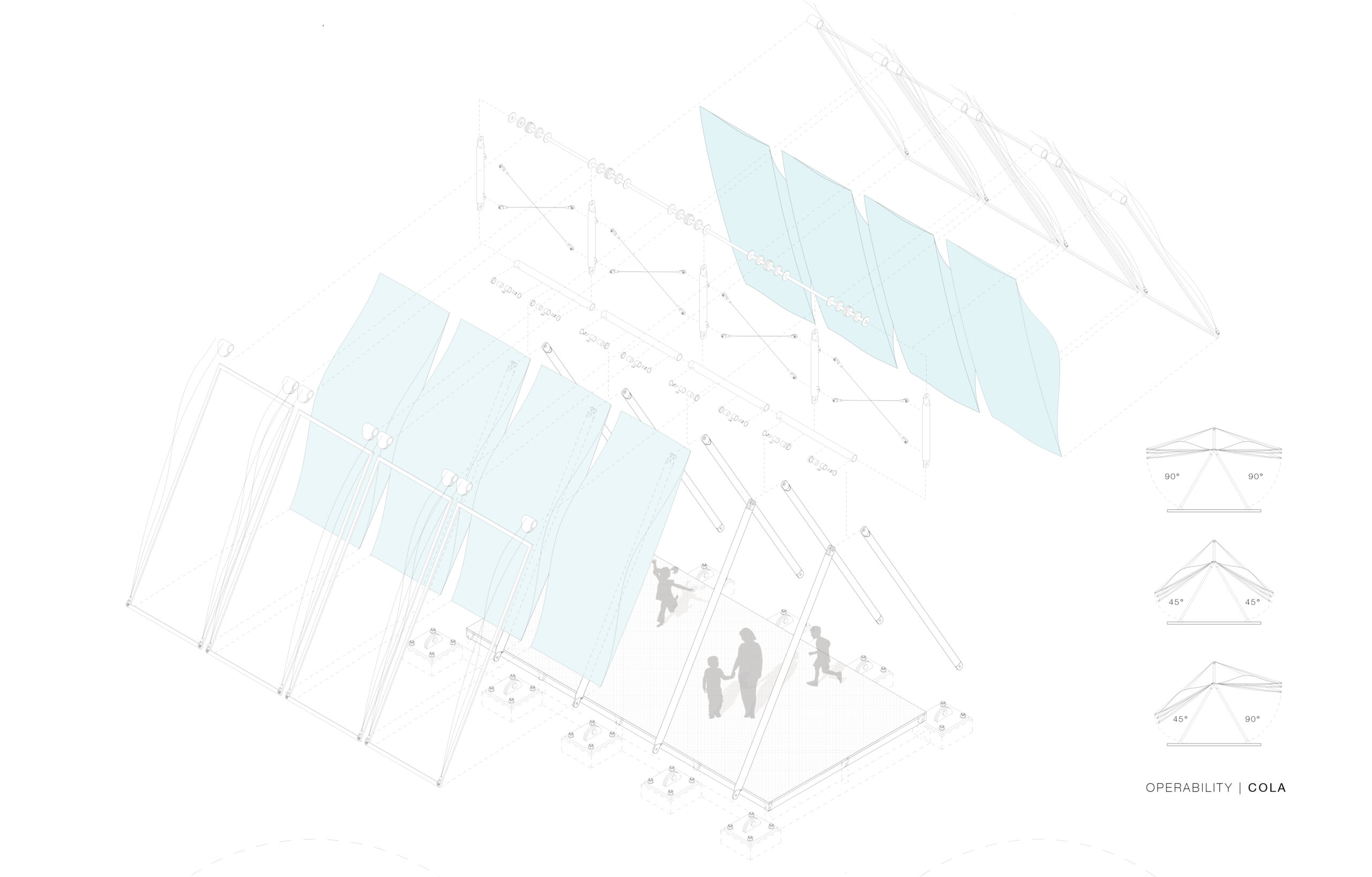 90°
90°

45°
45°

45°
90°

OPERABILITY | COLA